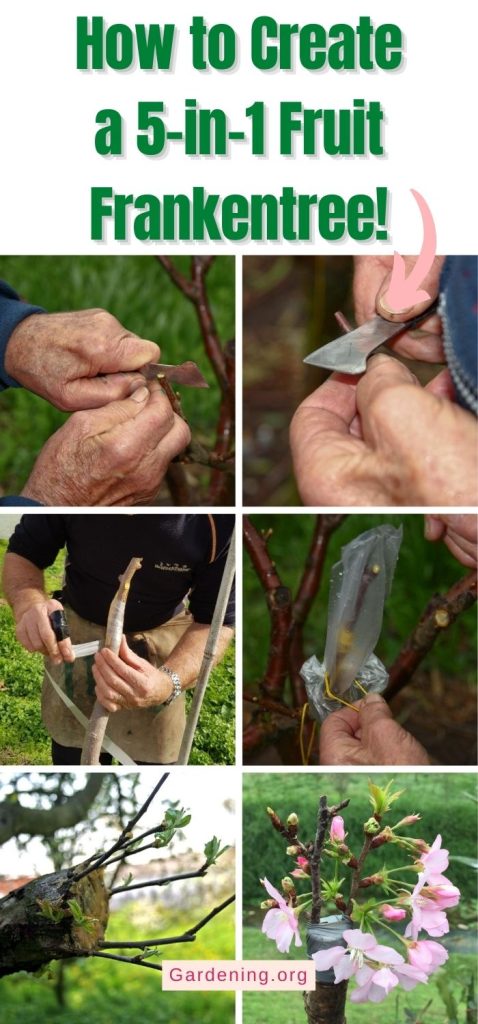 How to Create a 5-in-1 Fruit Frankentree!

Gardening.org